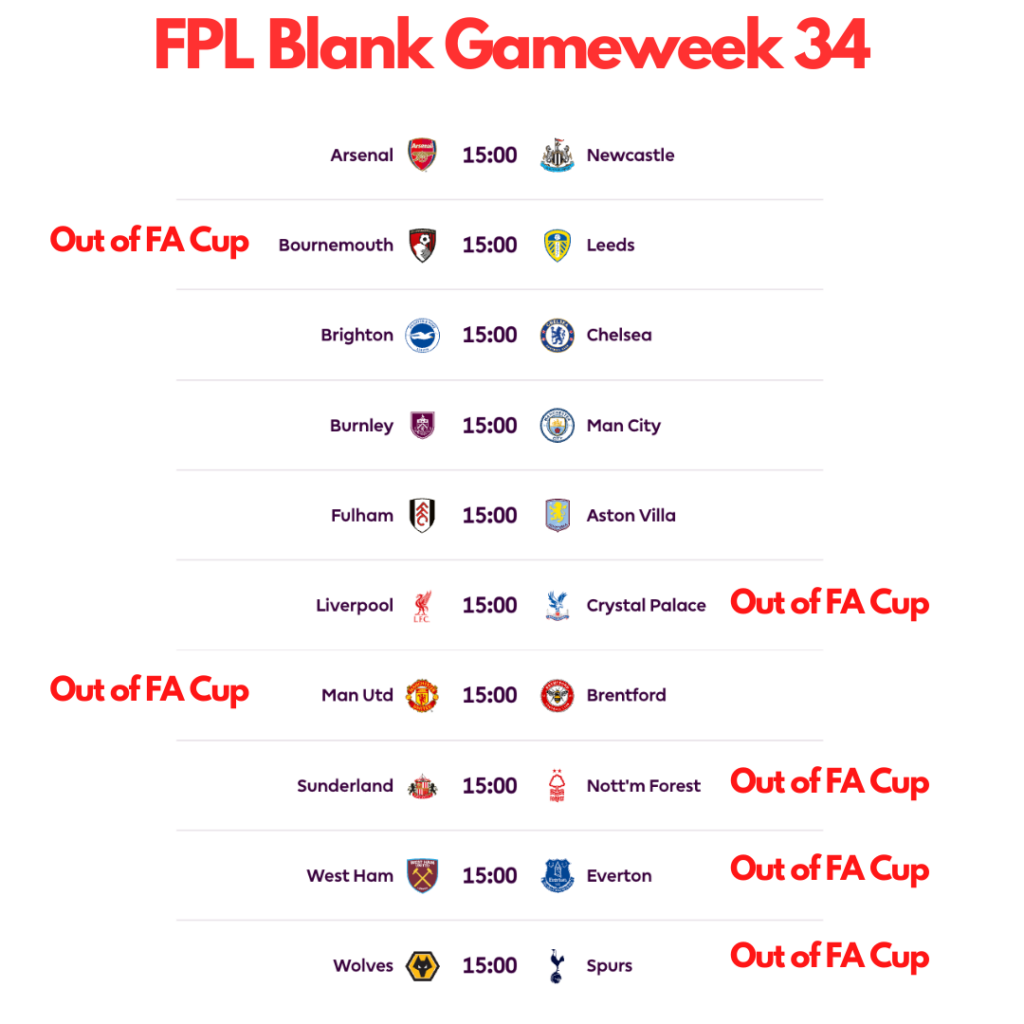 FPL Blank Gameweek 34

Arsenal 15:00 Newcastle

Out of FA Cup Bournemouth 15:00 Leeds

Brighton 15:00 Chelsea

Burnley 15:00 Man City

Fulham 15:00 Aston Villa

Liverpool 15:00 Crystal Palace Out of FA Cup

Out of FA Cup Man Utd 15:00 Brentford

Sunderland 15:00 Nott'm Forest Out of FA Cup

West Ham 15:00 Everton Out of FA Cup

Wolves 15:00 Spurs Out of FA Cup